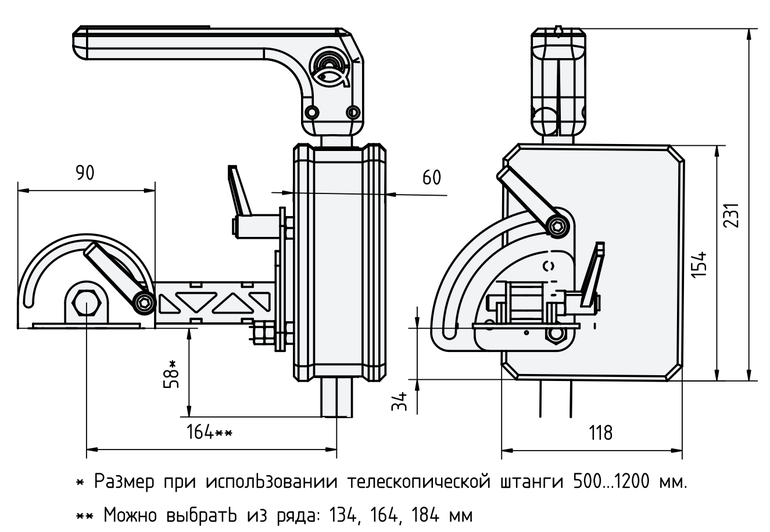 90

60

231

154

58*

34

164**

118

* Размер при использовании телескопической штанги 500...1200 мм.

** Можно выбрать из ряда: 134, 164, 184 мм